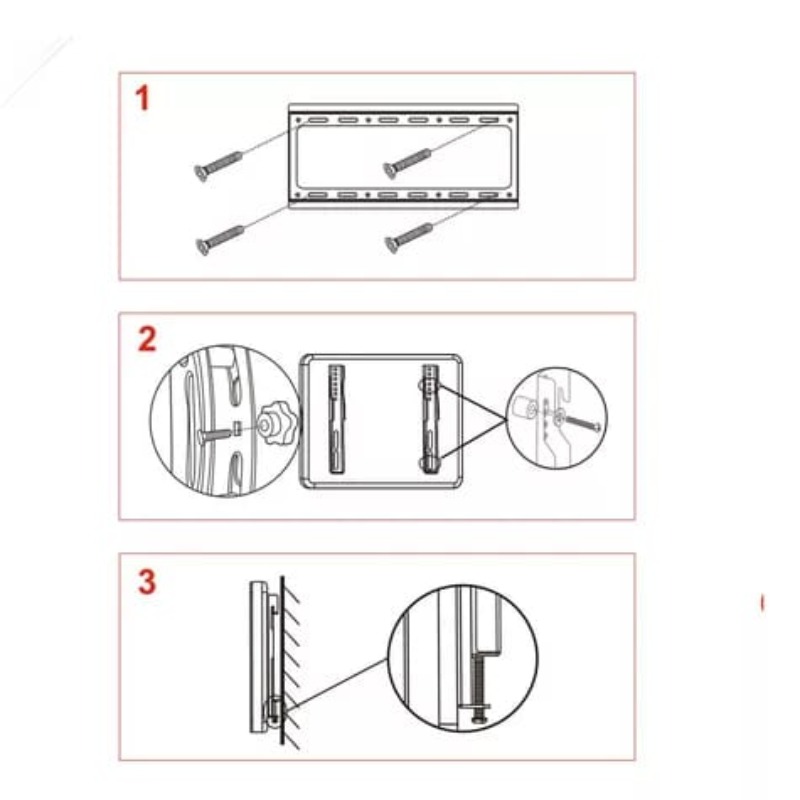 1

2

3